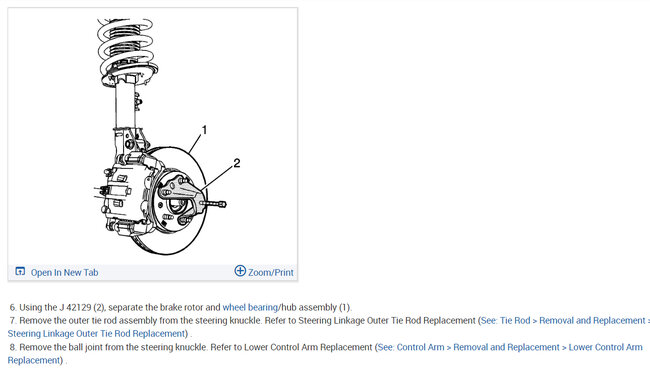 1

2

Open In New Tab

Zoom/Print

6. Using the J 42129 (2), separate the brake rotor and wheel bearing/hub assembly (1).

7. Remove the outer tie rod assembly from the steering knuckle. Refer to Steering Linkage Outer Tie Rod Replacement (See: Tie Rod > Removal and Replacement > Steering Linkage Outer Tie Rod Replacement) .

8. Remove the ball joint from the steering knuckle. Refer to Lower Control Arm Replacement (See: Control Arm > Removal and Replacement > Lower Control Arm Replacement) .