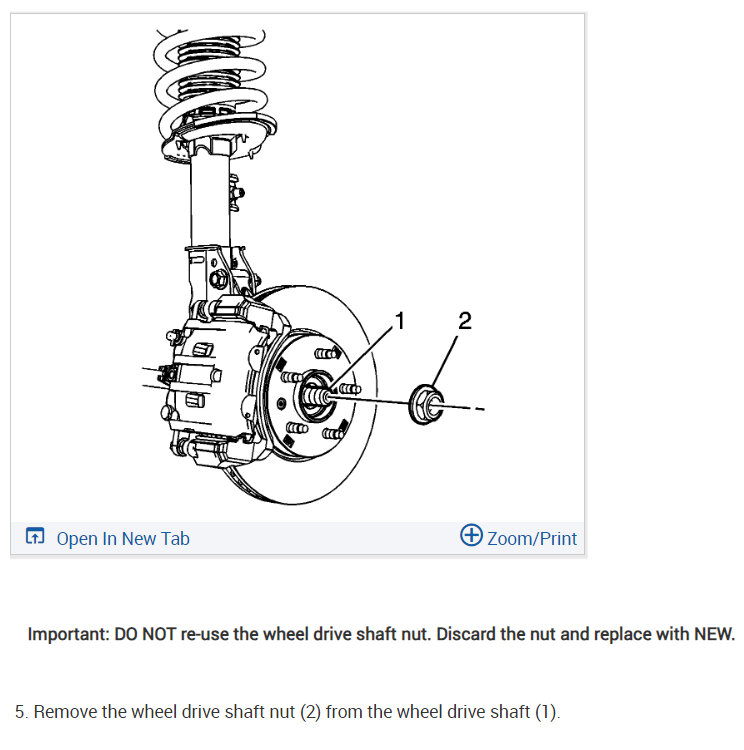 1
2

Open In New Tab
Zoom/Print

Important: DO NOT re-use the wheel drive shaft nut. Discard the nut and replace with NEW.

5. Remove the wheel drive shaft nut (2) from the wheel drive shaft (1).