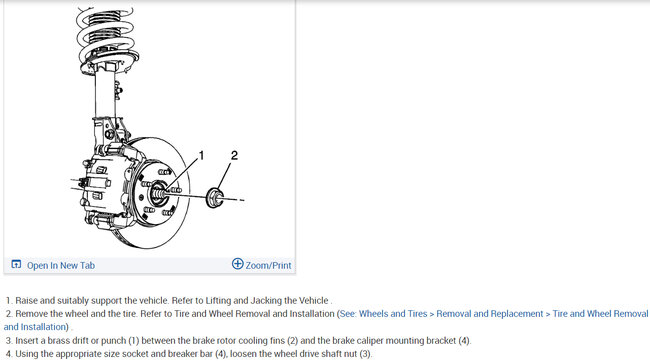 1

2

Open In New Tab

Zoom/Print

1. Raise and suitably support the vehicle. Refer to Lifting and Jacking the Vehicle .

2. Remove the wheel and the tire. Refer to Tire and Wheel Removal and Installation (See: Wheels and Tires > Removal and Replacement > Tire and Wheel Removal and Installation) .

3. Insert a brass drift or punch (1) between the brake rotor cooling fins (2) and the brake caliper mounting bracket (4).

4. Using the appropriate size socket and breaker bar (4), loosen the wheel drive shaft nut (3).