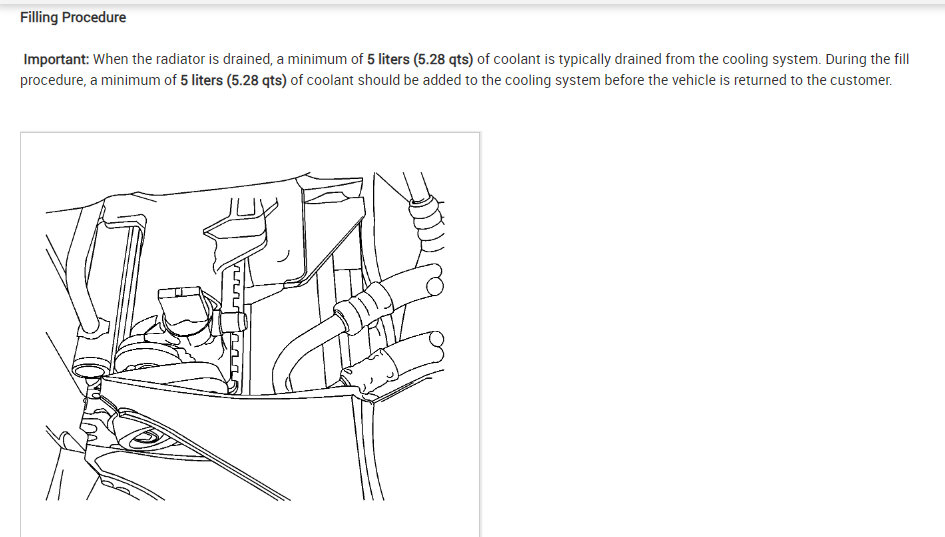 Filling Procedure

Important: When the radiator is drained, a minimum of 5 liters (5.28 qts) of coolant is typically drained from the cooling system. During the fill procedure, a minimum of 5 liters (5.28 qts) of coolant should be added to the cooling system before the vehicle is returned to the customer.