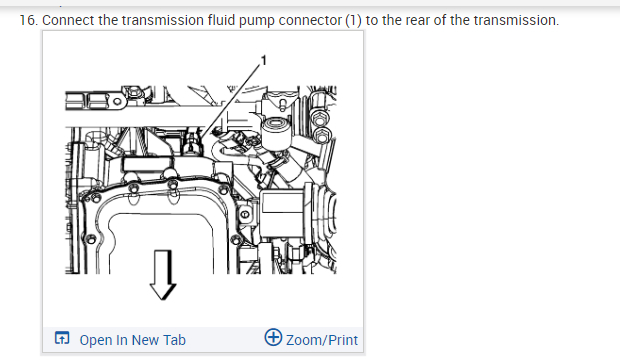 16. Connect the transmission fluid pump connector (1) to the rear of the transmission.

1

Open In New Tab

Zoom/Print