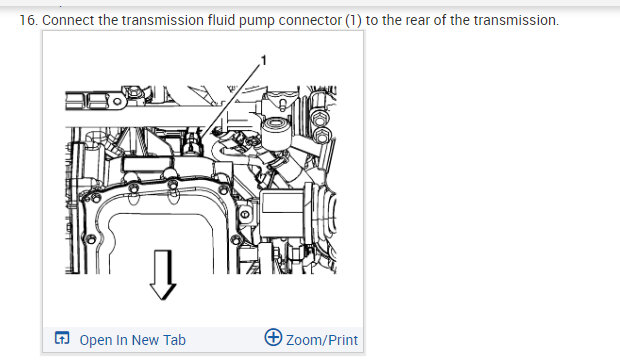 16. Connect the transmission fluid pump connector (1) to the rear of the transmission.

1

Open In New Tab

Zoom/Print