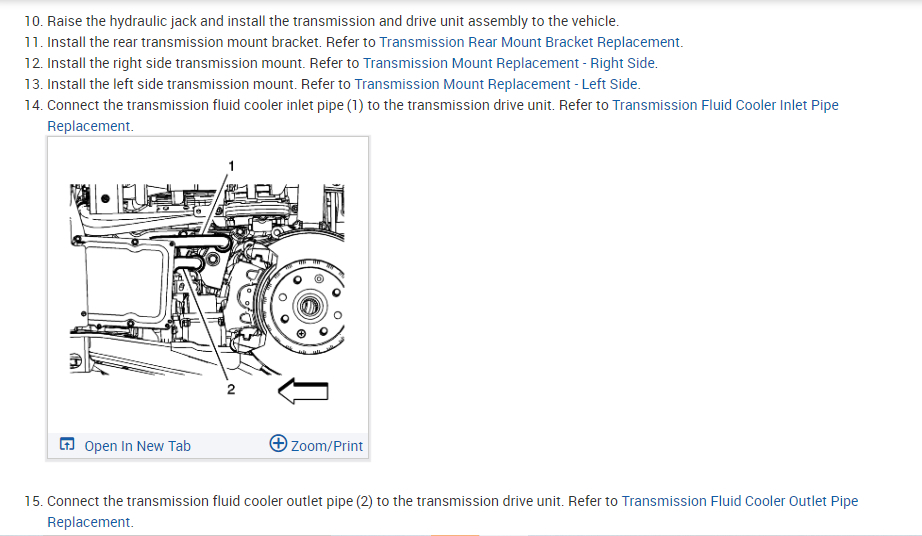 10. Raise the hydraulic jack and install the transmission and drive unit assembly to the vehicle.
11. Install the rear transmission mount bracket. Refer to Transmission Rear Mount Bracket Replacement.
12. Install the right side transmission mount. Refer to Transmission Mount Replacement - Right Side.
13. Install the left side transmission mount. Refer to Transmission Mount Replacement - Left Side.
14. Connect the transmission fluid cooler inlet pipe (1) to the transmission drive unit. Refer to Transmission Fluid Cooler Inlet Pipe Replacement.

1

2

Open In New Tab
Zoom/Print

15. Connect the transmission fluid cooler outlet pipe (2) to the transmission drive unit. Refer to Transmission Fluid Cooler Outlet Pipe Replacement.