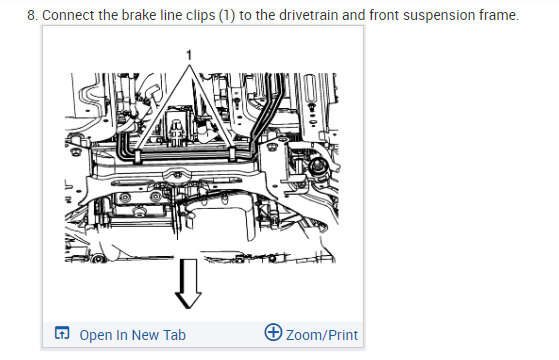 8. Connect the brake line clips (1) to the drivetrain and front suspension frame.

1

Open In New Tab

Zoom/Print