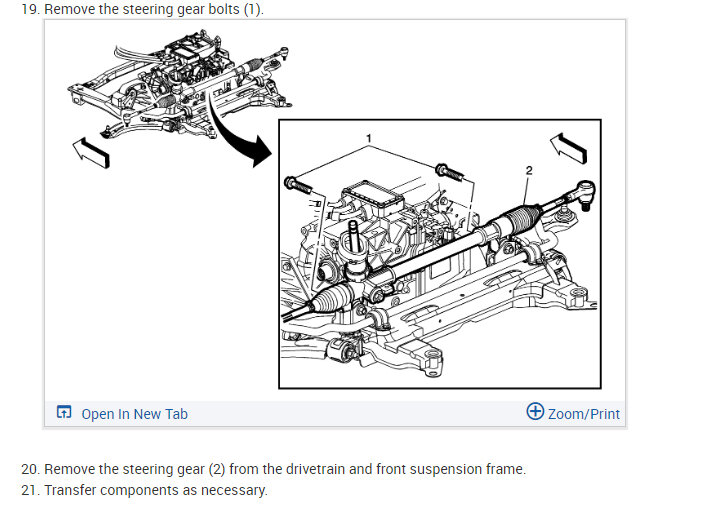 19. Remove the steering gear bolts (1).

1

2

Open In New Tab

Zoom/Print

20. Remove the steering gear (2) from the drivetrain and front suspension frame.

21. Transfer components as necessary.