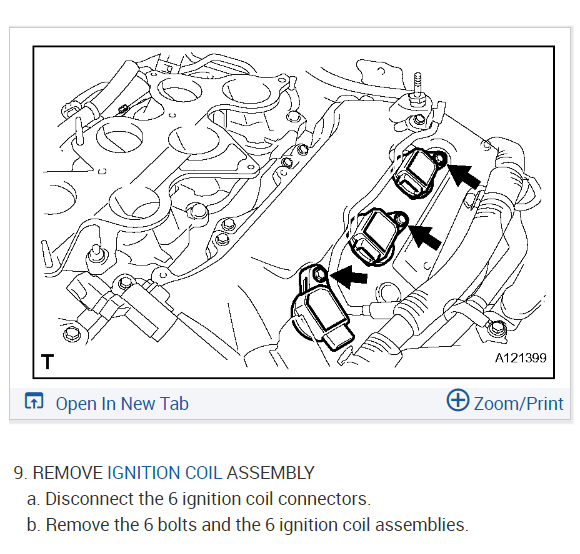 T

A121399

Open In New Tab

Zoom/Print

9. REMOVE IGNITION COIL ASSEMBLY

a. Disconnect the 6 ignition coil connectors.

b. Remove the 6 bolts and the 6 ignition coil assemblies.