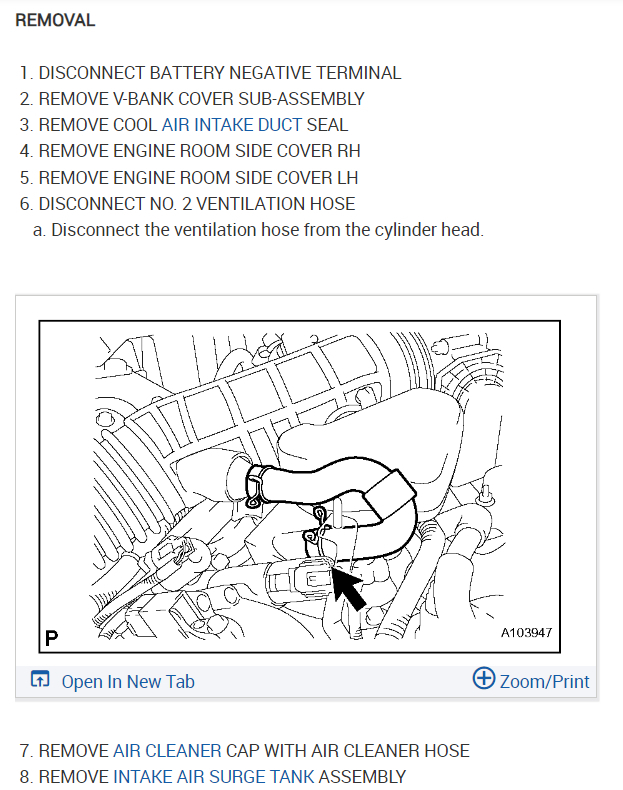 REMOVAL

1. DISCONNECT BATTERY NEGATIVE TERMINAL
2. REMOVE V-BANK COVER SUB-ASSEMBLY
3. REMOVE COOL AIR INTAKE DUCT SEAL
4. REMOVE ENGINE ROOM SIDE COVER RH
5. REMOVE ENGINE ROOM SIDE COVER LH
6. DISCONNECT NO. 2 VENTILATION HOSE
a. Disconnect the ventilation hose from the cylinder head.

P

A103947

Open In New Tab

Zoom/Print

7. REMOVE AIR CLEANER CAP WITH AIR CLEANER HOSE
8. REMOVE INTAKE AIR SURGE TANK ASSEMBLY