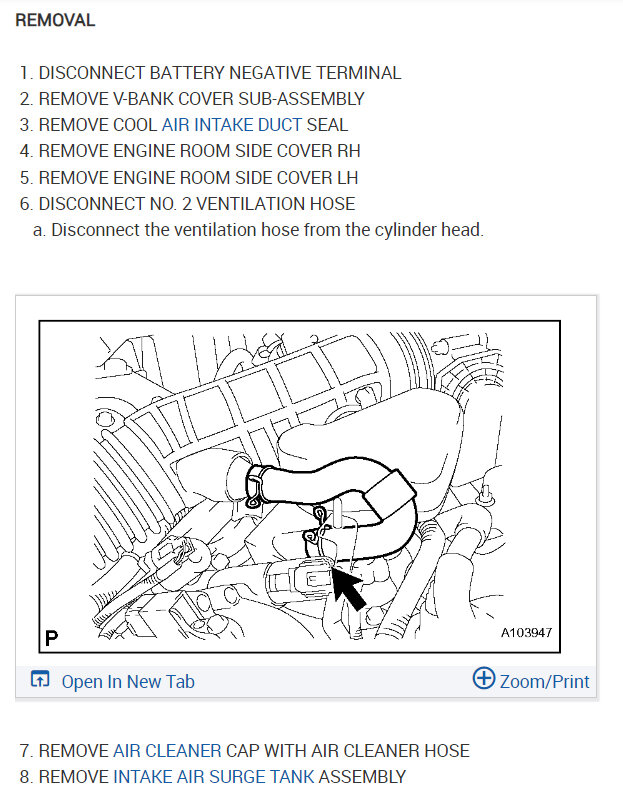 REMOVAL

1. DISCONNECT BATTERY NEGATIVE TERMINAL
2. REMOVE V-BANK COVER SUB-ASSEMBLY
3. REMOVE COOL AIR INTAKE DUCT SEAL
4. REMOVE ENGINE ROOM SIDE COVER RH
5. REMOVE ENGINE ROOM SIDE COVER LH
6. DISCONNECT NO. 2 VENTILATION HOSE
a. Disconnect the ventilation hose from the cylinder head.

P

A103947

Open In New Tab

Zoom/Print

7. REMOVE AIR CLEANER CAP WITH AIR CLEANER HOSE
8. REMOVE INTAKE AIR SURGE TANK ASSEMBLY