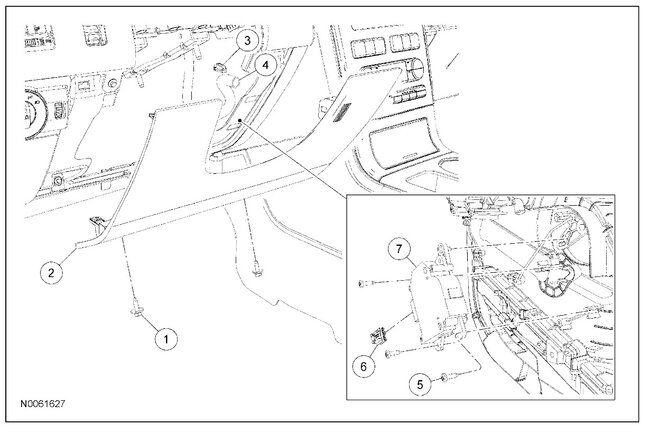 3
4
2
1
7
6
5
N0061627