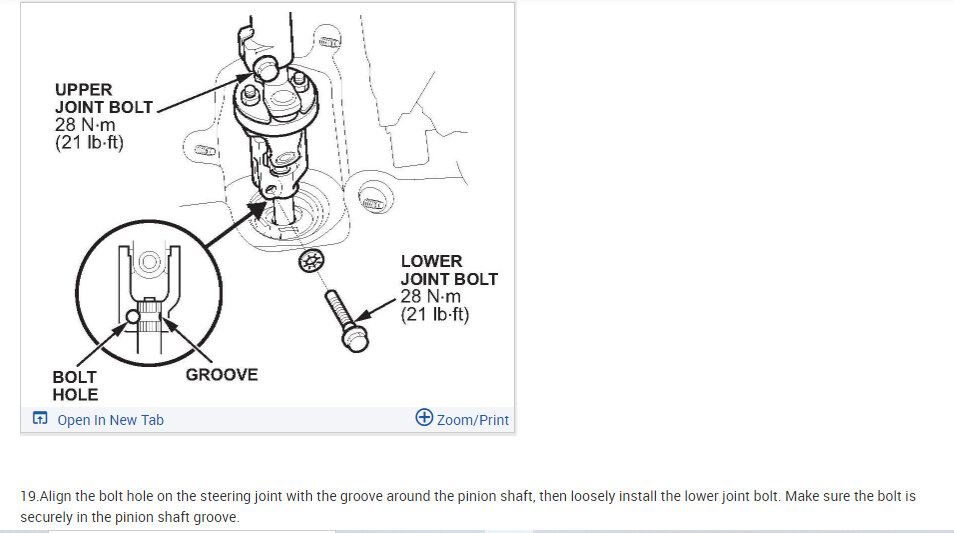 UPPER
JOINT BOLT
28 N·m
(21 lb·ft)

LOWER
JOINT BOLT
28 N·m
(21 lb·ft)

BOLT
HOLE

GROOVE

Open In New Tab

Zoom/Print

19.Align the bolt hole on the steering joint with the groove around the pinion shaft, then loosely install the lower joint bolt. Make sure the bolt is securely in the pinion shaft groove.