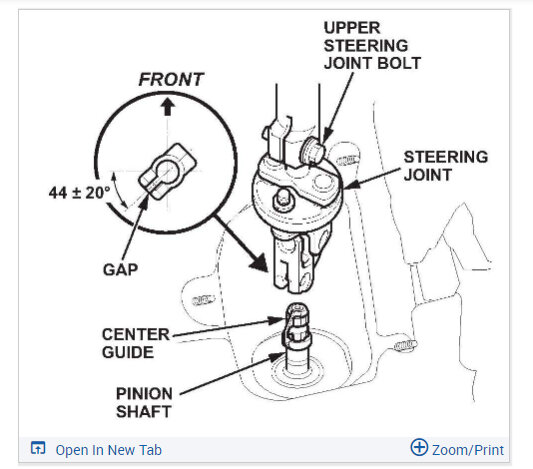 UPPER STEERING JOINT BOLT

FRONT

STEERING JOINT

$44 \pm 20°$

GAP

CENTER GUIDE

PINION SHAFT

Open In New Tab

Zoom/Print