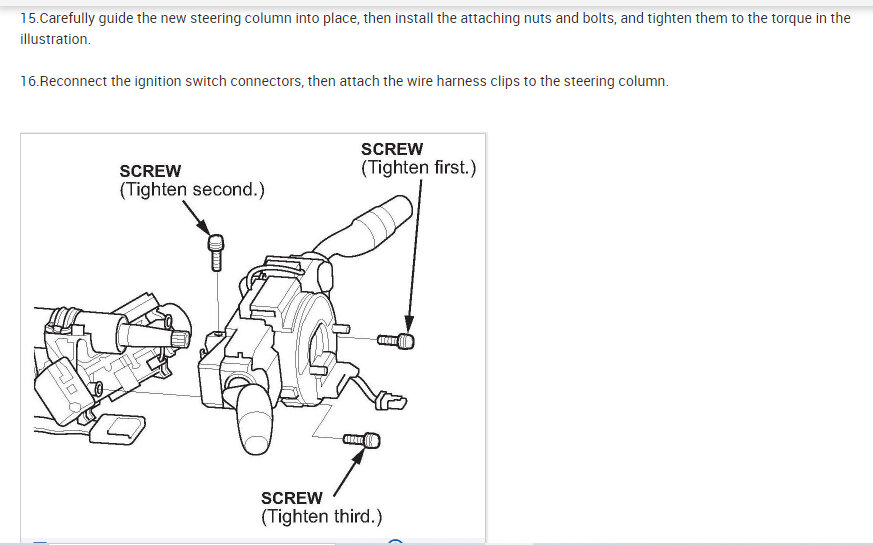 15.Carefully guide the new steering column into place, then install the attaching nuts and bolts, and tighten them to the torque in the illustration.

16.Reconnect the ignition switch connectors, then attach the wire harness clips to the steering column.

SCREW
(Tighten second.)

SCREW
(Tighten first.)

SCREW
(Tighten third.)