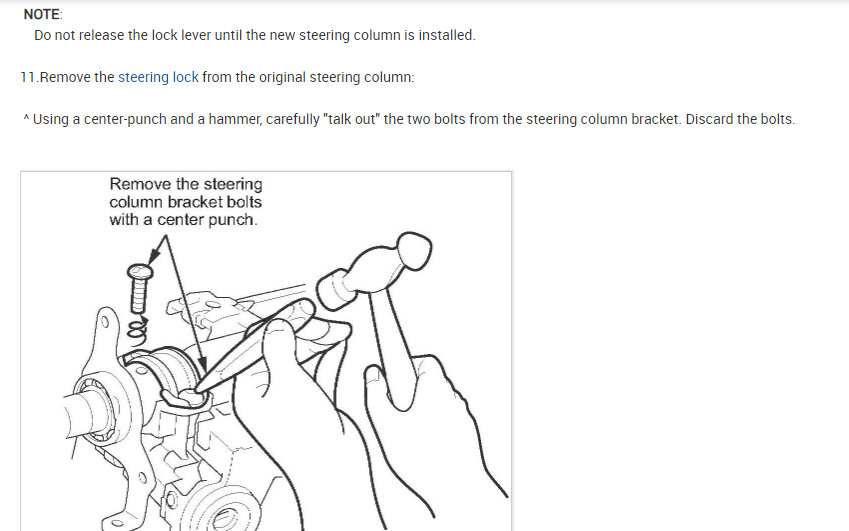 NOTE:
Do not release the lock lever until the new steering column is installed.

11.Remove the steering lock from the original steering column:

^ Using a center-punch and a hammer, carefully "talk out" the two bolts from the steering column bracket. Discard the bolts.

Remove the steering column bracket bolts with a center punch.