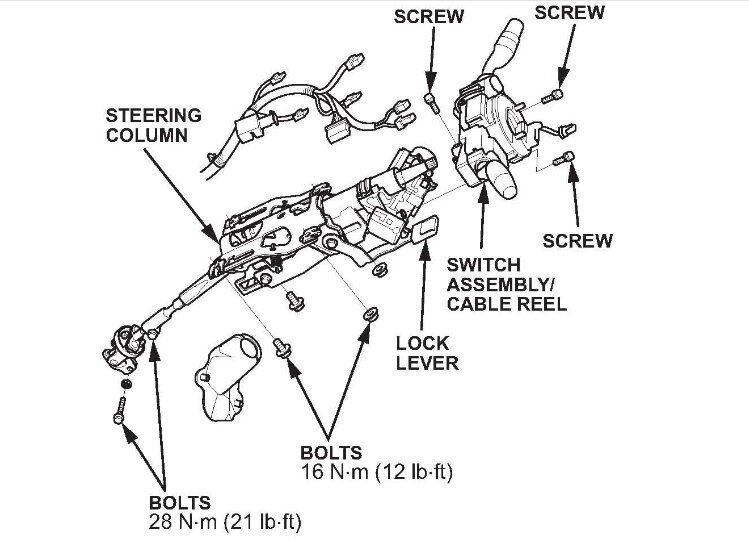 SCREW

SCREW

STEERING COLUMN

SCREW

SWITCH ASSEMBLY/ CABLE REEL

LOCK LEVER

BOLTS
16 N·m (12 lb·ft)

BOLTS
28 N·m (21 lb·ft)