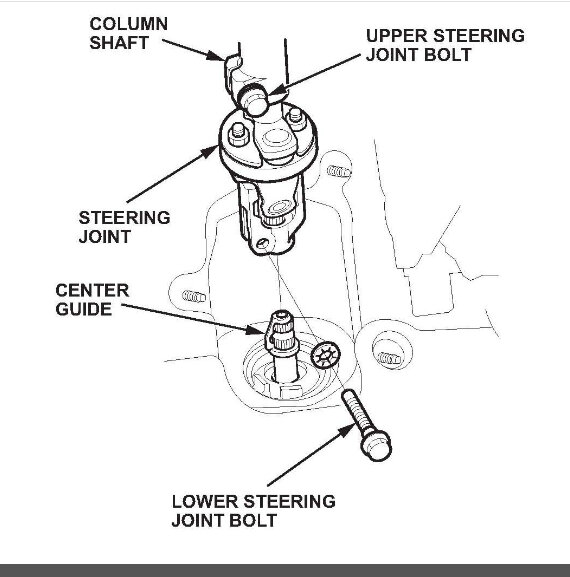 COLUMN SHAFT

UPPER STEERING JOINT BOLT

STEERING JOINT

CENTER GUIDE

LOWER STEERING JOINT BOLT