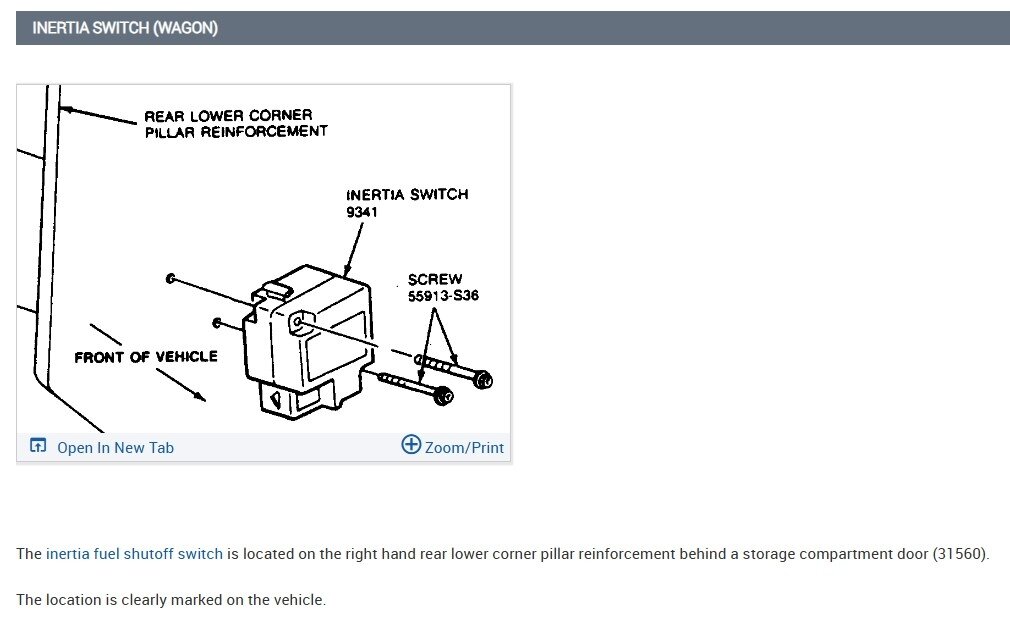 INERTIA SWITCH (WAGON)

REAR LOWER CORNER PILLAR REINFORCEMENT

INERTIA SWITCH 9341

SCREW 55913-S36

FRONT OF VEHICLE

Open In New Tab

Zoom/Print

The inertia fuel shutoff switch is located on the right hand rear lower corner pillar reinforcement behind a storage compartment door (31560).

The location is clearly marked on the vehicle.