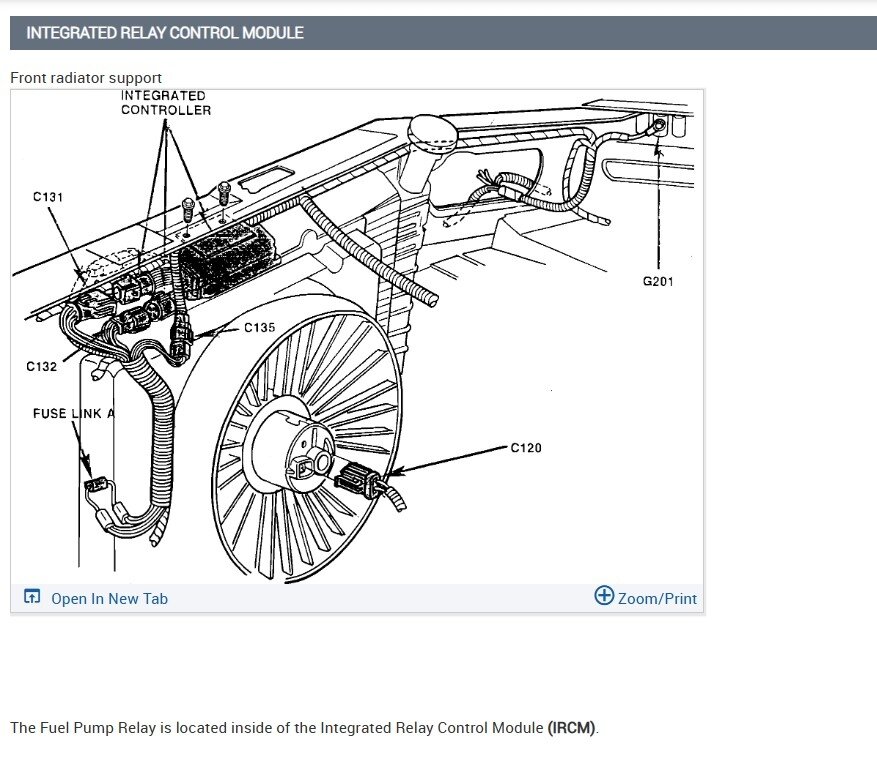 INTEGRATED RELAY CONTROL MODULE

Front radiator support

INTEGRATED CONTROLLER

C131

G201

C135

C132

FUSE LINK A

C120

Open In New Tab

Zoom/Print

The Fuel Pump Relay is located inside of the Integrated Relay Control Module (IRCM).