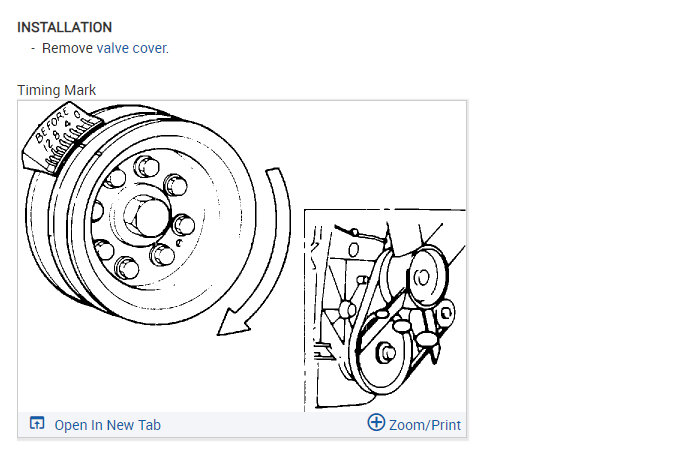 INSTALLATION
- Remove valve cover.

Timing Mark

BEFORE
12 8 4 0

Open In New Tab
Zoom/Print