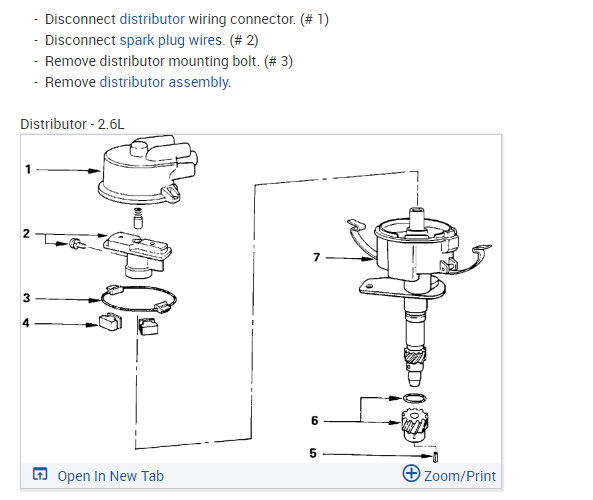 - Disconnect distributor wiring connector. (# 1)
- Disconnect spark plug wires. (# 2)
- Remove distributor mounting bolt. (# 3)
- Remove distributor assembly.

Distributor - 2.6L

1
2
3
4
7
6
5

Open In New Tab
Zoom/Print