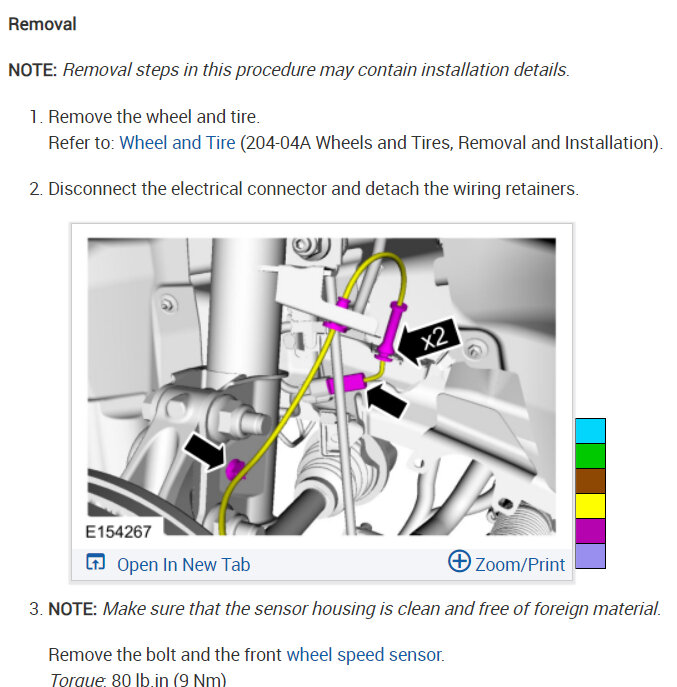 Removal

NOTE: Removal steps in this procedure may contain installation details.

1. Remove the wheel and tire.
Refer to: Wheel and Tire (204-04A Wheels and Tires, Removal and Installation).

2. Disconnect the electrical connector and detach the wiring retainers.

x2

E154267

Open In New Tab

Zoom/Print

3. NOTE: Make sure that the sensor housing is clean and free of foreign material.

Remove the bolt and the front wheel speed sensor.
Torque: 80 lb.in (9 Nm)