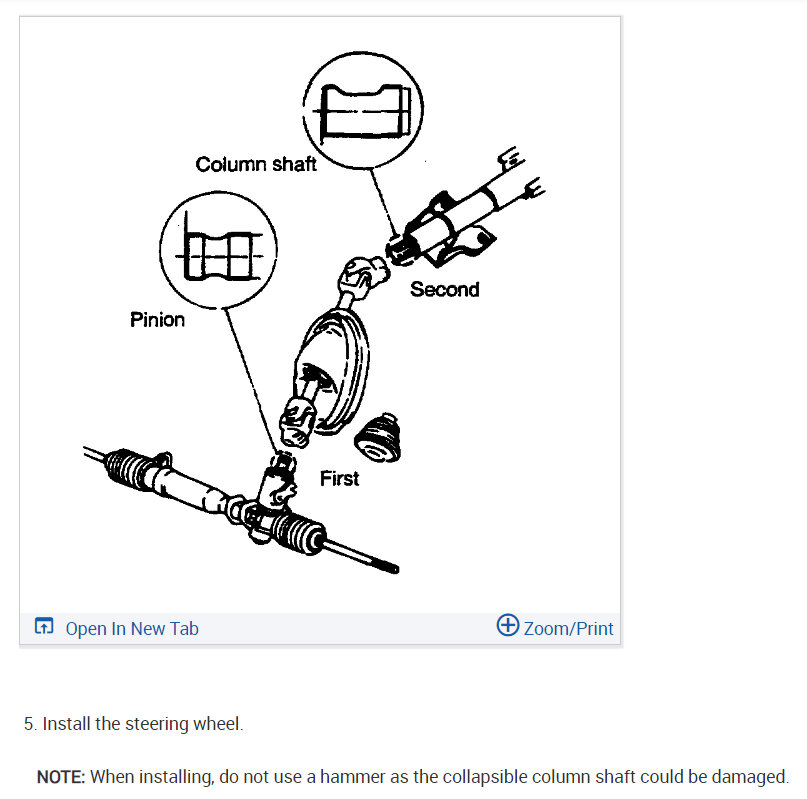 Column shaft

Pinion

Second

First

Open In New Tab

Zoom/Print

5. Install the steering wheel.

NOTE: When installing, do not use a hammer as the collapsible column shaft could be damaged.