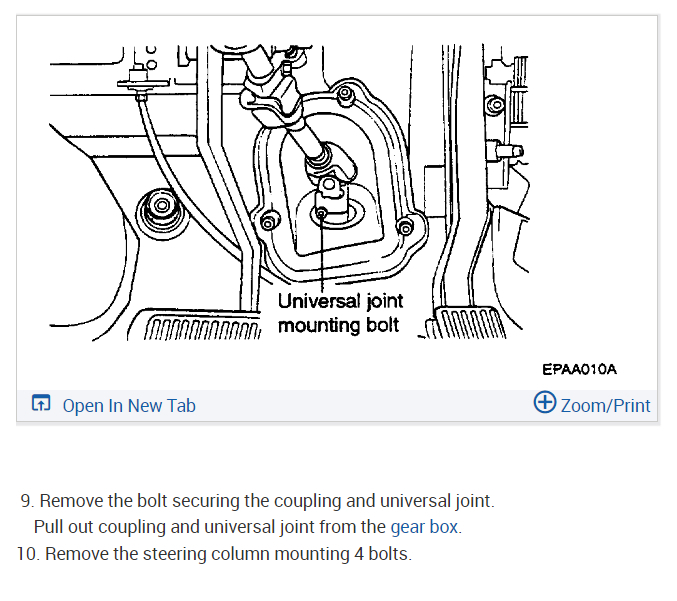 Universal joint mounting bolt

EPAA010A

Open In New Tab

Zoom/Print

9. Remove the bolt securing the coupling and universal joint.
Pull out coupling and universal joint from the gear box.
10. Remove the steering column mounting 4 bolts.