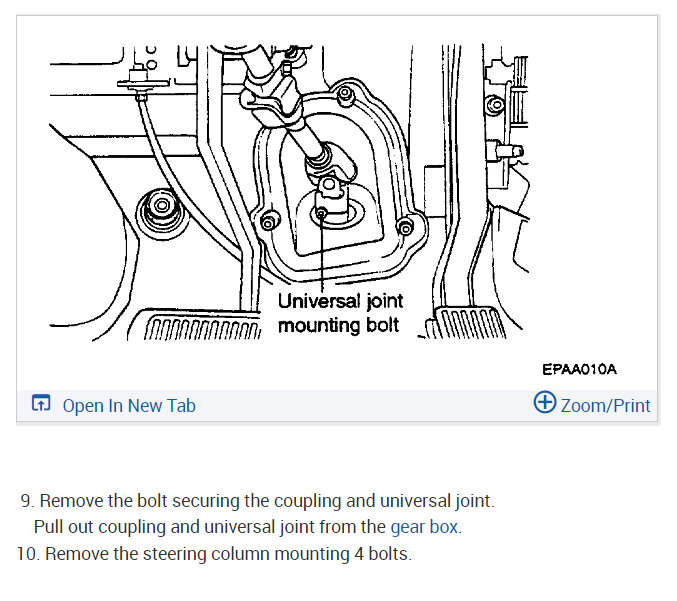 Universal joint mounting bolt

EPAA010A

Open In New Tab

Zoom/Print

9. Remove the bolt securing the coupling and universal joint.
Pull out coupling and universal joint from the gear box.
10. Remove the steering column mounting 4 bolts.