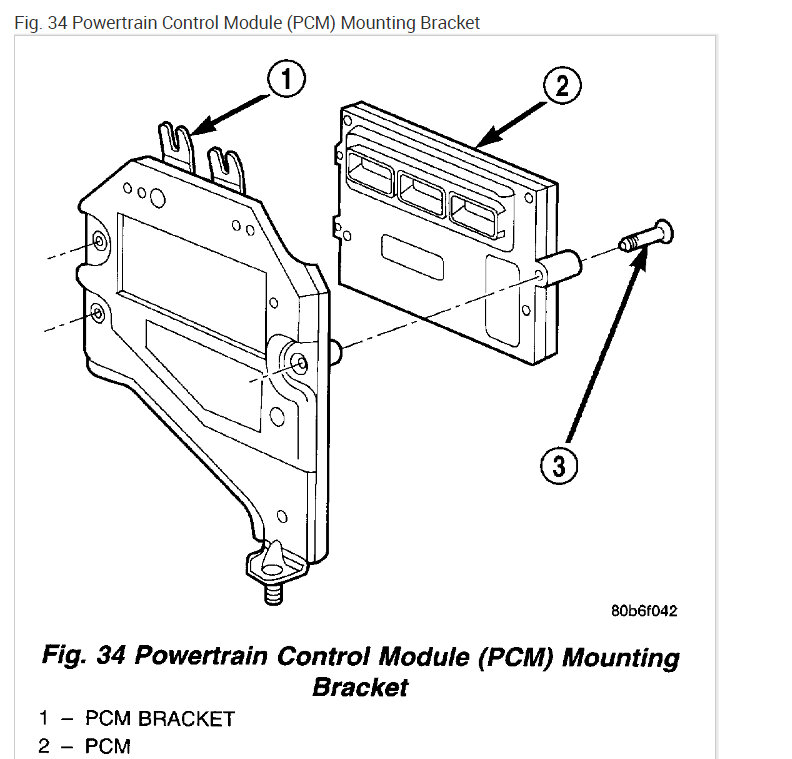 Fig. 34 Powertrain Control Module (PCM) Mounting Bracket

1

2

3

80b6f042

Fig. 34 Powertrain Control Module (PCM) Mounting Bracket

1 – PCM BRACKET
2 – PCM