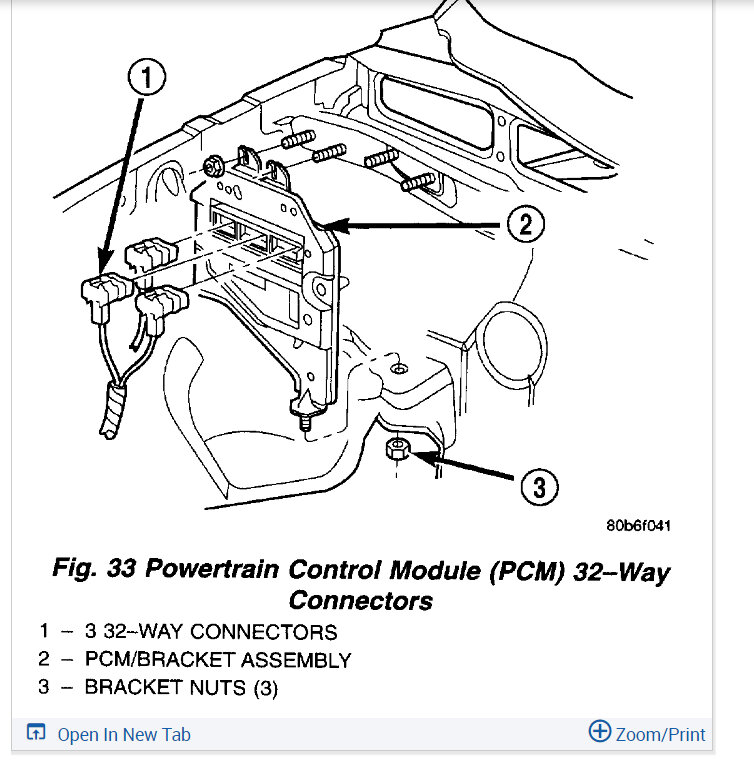 1

2

3

80b6f041

Fig. 33 Powertrain Control Module (PCM) 32–Way Connectors

1 – 3 32–WAY CONNECTORS
2 – PCM/BRACKET ASSEMBLY
3 – BRACKET NUTS (3)

Open In New Tab

Zoom/Print