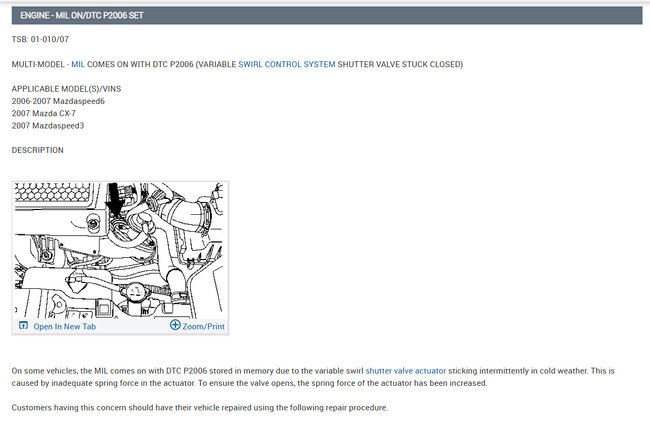 ENGINE - MIL ON/DTC P2006 SET

TSB: 01-010/07

MULTI-MODEL - MIL COMES ON WITH DTC P2006 (VARIABLE SWIRL CONTROL SYSTEM SHUTTER VALVE STUCK CLOSED)

APPLICABLE MODEL(S)/VINS
2006-2007 Mazdaspeed6
2007 Mazda CX-7
2007 Mazdaspeed3

DESCRIPTION

Open In New Tab
Zoom/Print

On some vehicles, the MIL comes on with DTC P2006 stored in memory due to the variable swirl shutter valve actuator sticking intermittently in cold weather. This is caused by inadequate spring force in the actuator. To ensure the valve opens, the spring force of the actuator has been increased.

Customers having this concern should have their vehicle repaired using the following repair procedure.