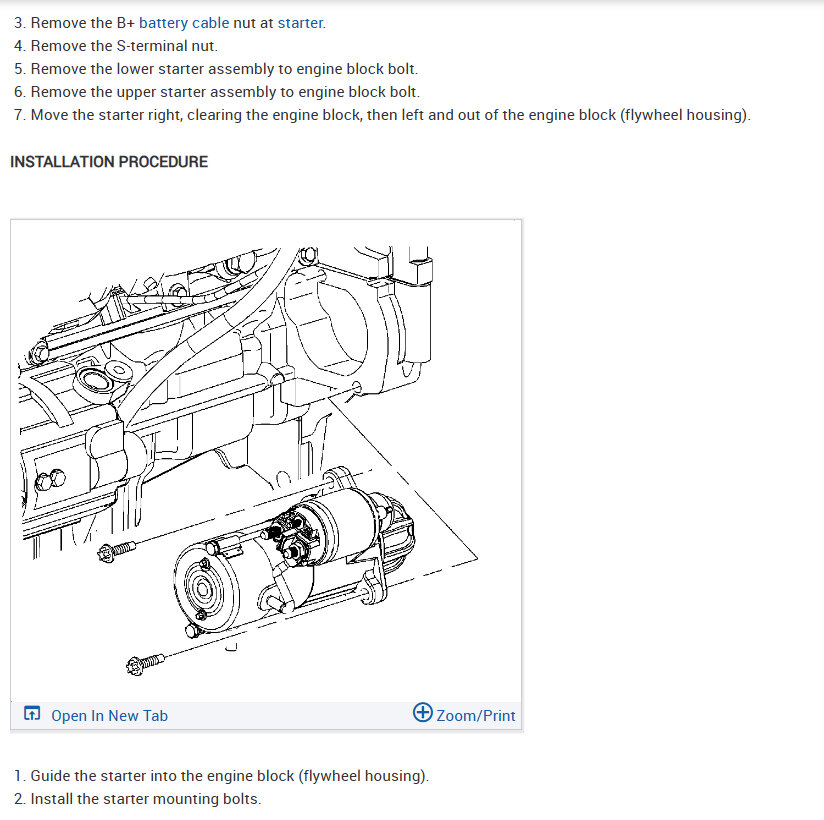 3. Remove the B+ battery cable nut at starter.
4. Remove the S-terminal nut.
5. Remove the lower starter assembly to engine block bolt.
6. Remove the upper starter assembly to engine block bolt.
7. Move the starter right, clearing the engine block, then left and out of the engine block (flywheel housing).

INSTALLATION PROCEDURE

Open In New Tab
Zoom/Print

1. Guide the starter into the engine block (flywheel housing).
2. Install the starter mounting bolts.