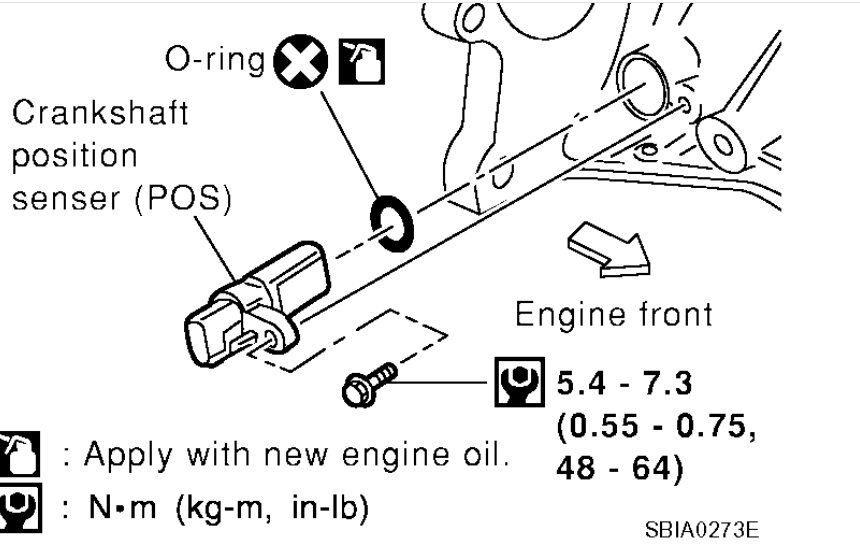 O-ring

Crankshaft position senser (POS)

Engine front

5.4 - 7.3 (0.55 - 0.75, 48 - 64)

: Apply with new engine oil.

: N•m (kg-m, in-lb)

SBIA0273E