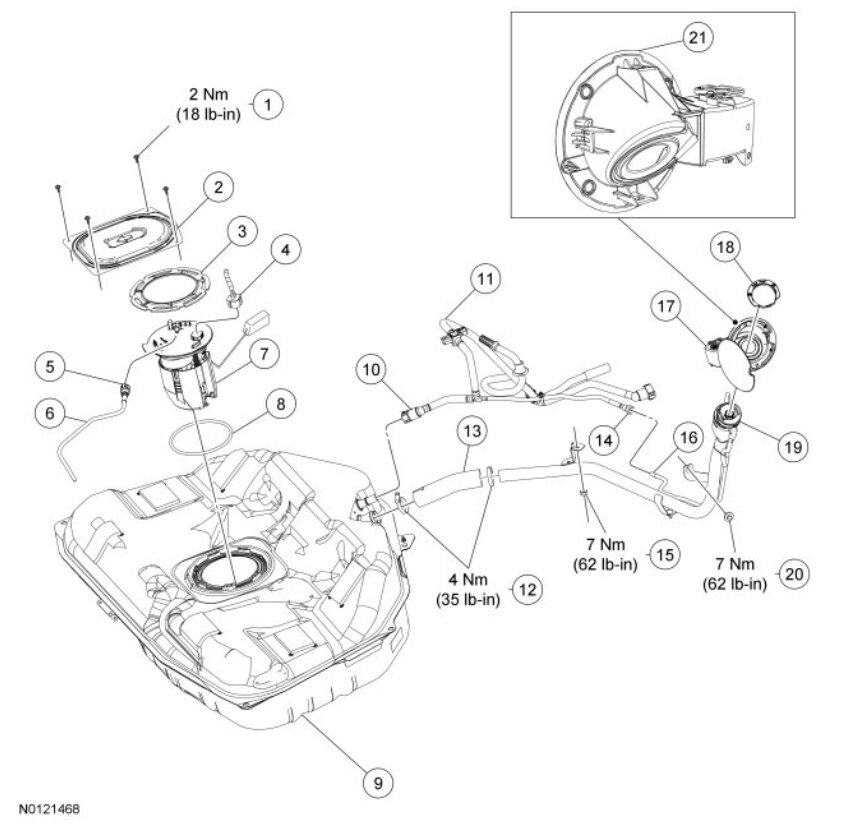 21

2 Nm
(18 lb-in)
1

2

3

4

18

11

17

5

7

10

6

8

13

14

16

19

7 Nm
(62 lb-in)
15

7 Nm
(62 lb-in)
20

4 Nm
(35 lb-in)
12

9

N0121468