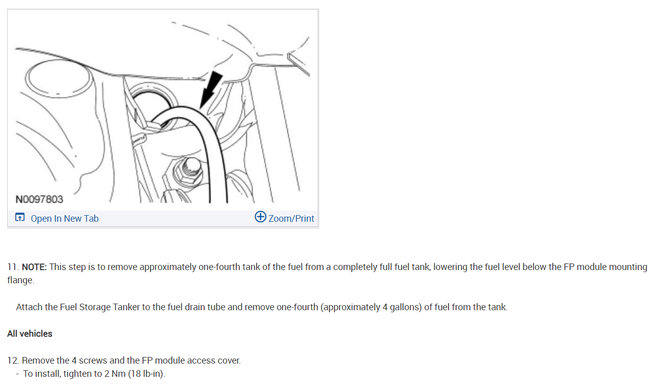 N0097803

Open In New Tab

Zoom/Print

11. NOTE: This step is to remove approximately one-fourth tank of the fuel from a completely full fuel tank, lowering the fuel level below the FP module mounting flange.

Attach the Fuel Storage Tanker to the fuel drain tube and remove one-fourth (approximately 4 gallons) of fuel from the tank.

All vehicles

12. Remove the 4 screws and the FP module access cover.
- To install, tighten to 2 Nm (18 lb-in).