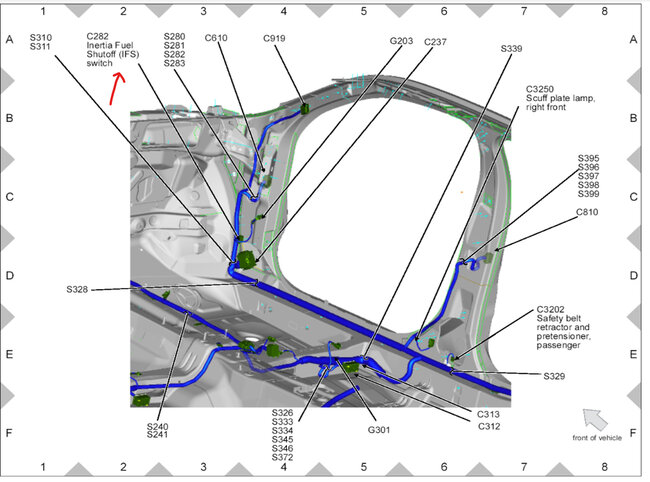 1 2 3 4 5 6 7 8

A
B
C
D
E
F

S310
S311

C282
Inertia Fuel
Shutoff (IFS)
switch

S280
S281
S282
S283

C610

C919

G203

C237

S339

C3250
Scuff plate lamp,
right front

S395
S396
S397
S398
S399

C810

S328

C3202
Safety belt
retractor and
pretensioner,
passenger

S329

C313

C312

G301

S326
S333
S334
S345
S346
S372

S240
S241

front of vehicle

A
B
C
D
E
F

1 2 3 4 5 6 7 8