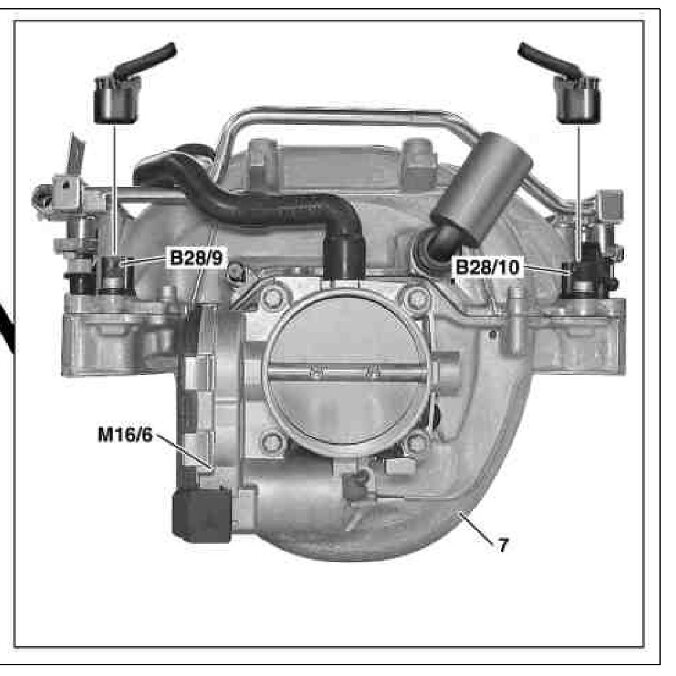 B28/9
B28/10
M16/6
7