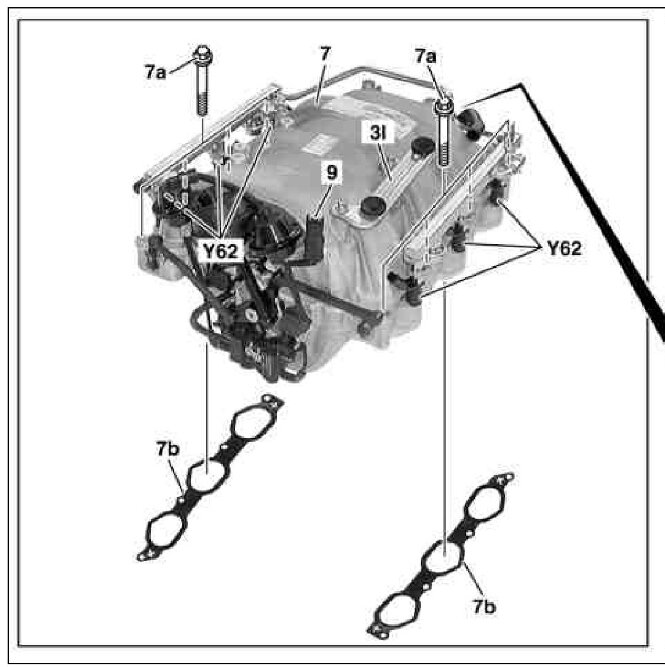 7a
7
7a
3l
9
Y62
Y62
7b
7b