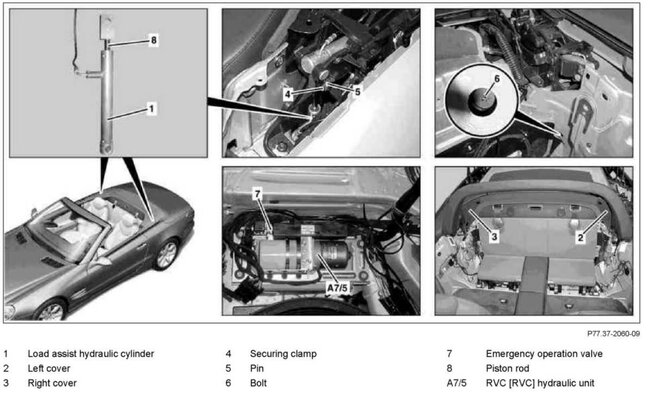 8

1

4

5

6

7

A7/5

3

2

P77.37-2060-09

1 Load assist hydraulic cylinder
2 Left cover
3 Right cover

4 Securing clamp
5 Pin
6 Bolt

7 Emergency operation valve
8 Piston rod
A7/5 RVC [RVC] hydraulic unit