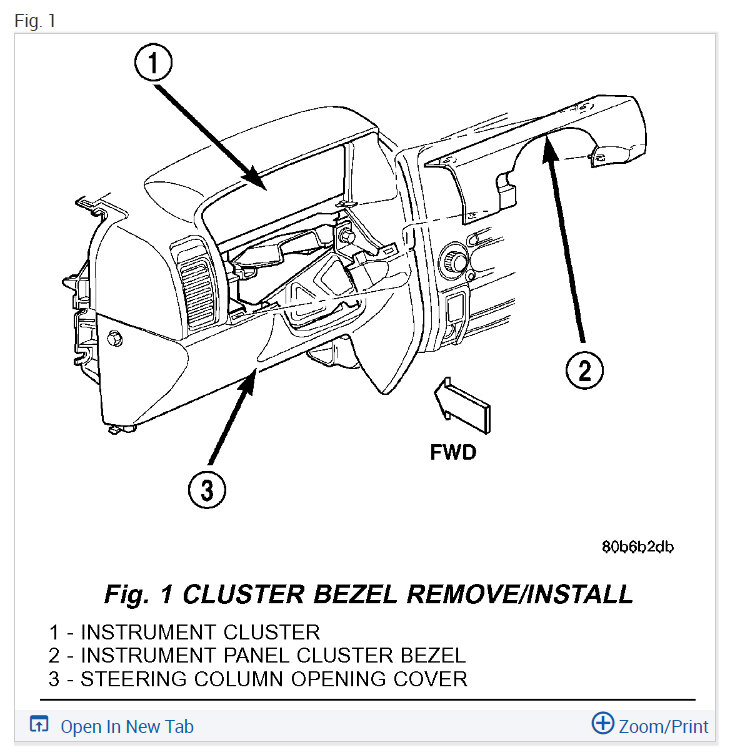 Fig. 1

1

2

3

FWD

80b6b2db

Fig. 1 CLUSTER BEZEL REMOVE/INSTALL

1 - INSTRUMENT CLUSTER
2 - INSTRUMENT PANEL CLUSTER BEZEL
3 - STEERING COLUMN OPENING COVER

Open In New Tab

Zoom/Print