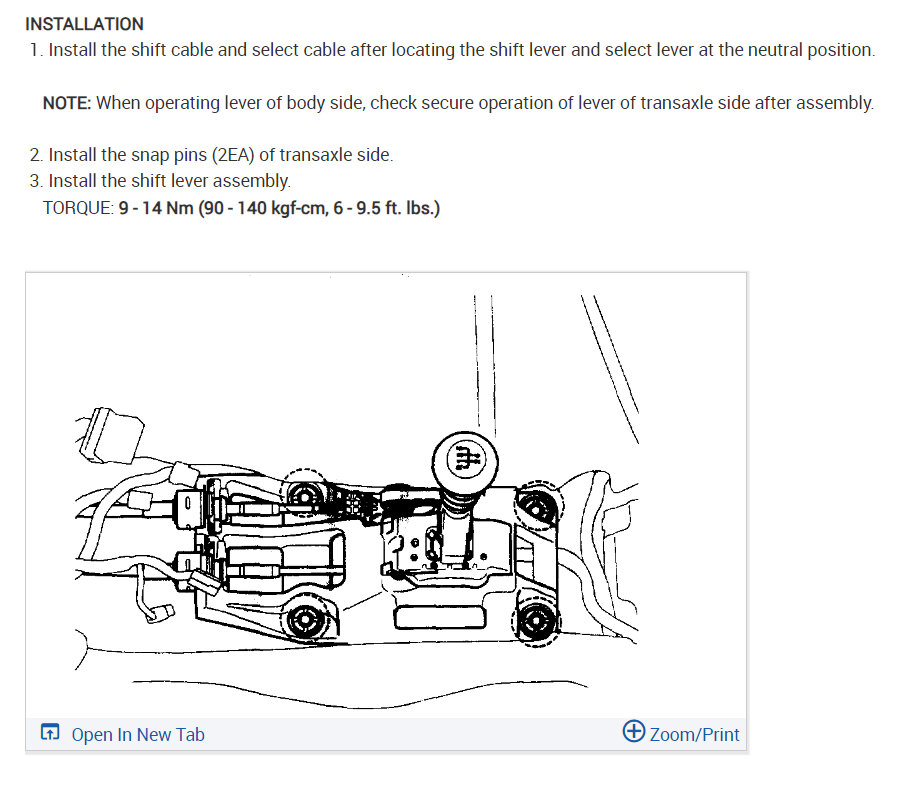 INSTALLATION
1. Install the shift cable and select cable after locating the shift lever and select lever at the neutral position.

NOTE: When operating lever of body side, check secure operation of lever of transaxle side after assembly.

2. Install the snap pins (2EA) of transaxle side.
3. Install the shift lever assembly.
TORQUE: 9 - 14 Nm (90 - 140 kgf-cm, 6 - 9.5 ft. lbs.)

Open In New Tab
Zoom/Print