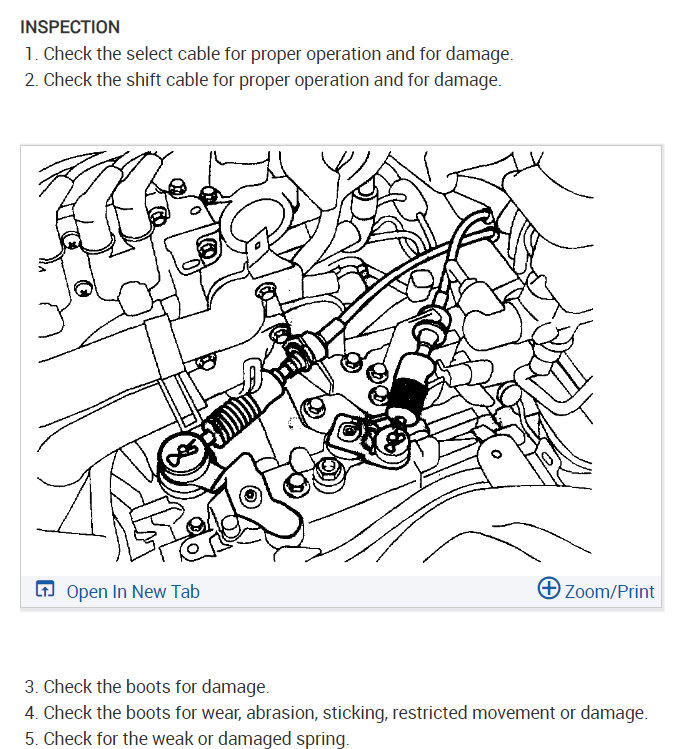 INSPECTION

1. Check the select cable for proper operation and for damage.
2. Check the shift cable for proper operation and for damage.

Open In New Tab

Zoom/Print

3. Check the boots for damage.
4. Check the boots for wear, abrasion, sticking, restricted movement or damage.
5. Check for the weak or damaged spring.