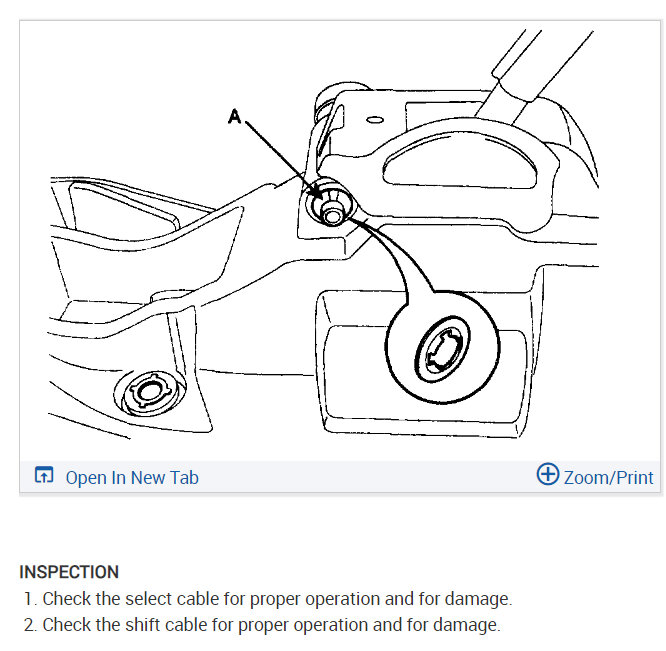 A

Open In New Tab

Zoom/Print

INSPECTION

1. Check the select cable for proper operation and for damage.
2. Check the shift cable for proper operation and for damage.