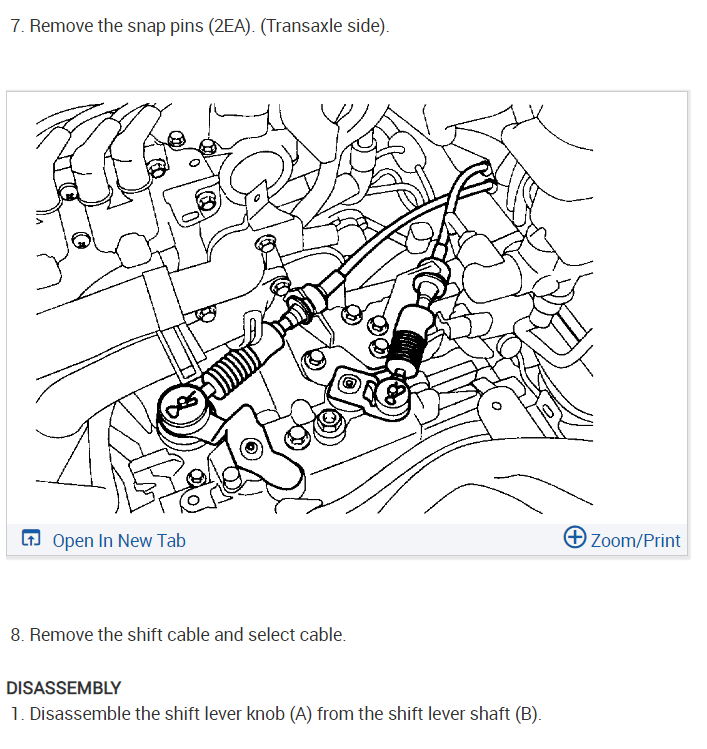 7. Remove the snap pins (2EA). (Transaxle side).

Open In New Tab

Zoom/Print

8. Remove the shift cable and select cable.

DISASSEMBLY

1. Disassemble the shift lever knob (A) from the shift lever shaft (B).