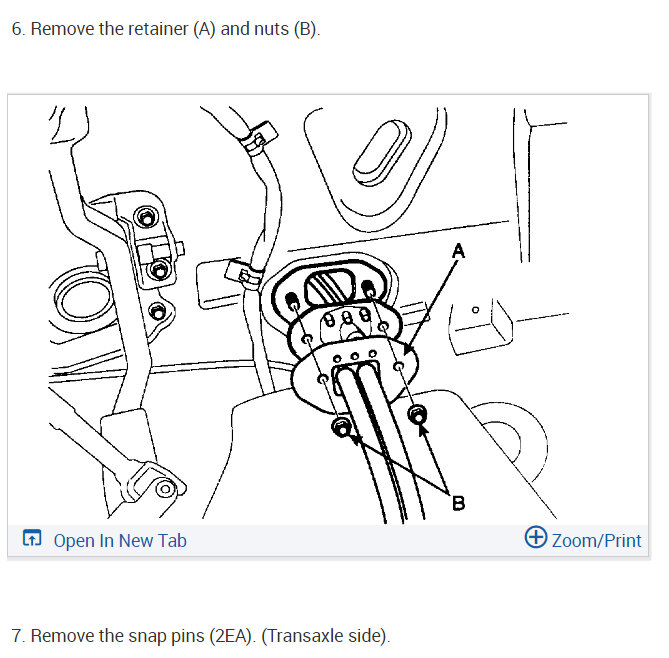 6. Remove the retainer (A) and nuts (B).

A

B

Open In New Tab

Zoom/Print

7. Remove the snap pins (2EA). (Transaxle side).