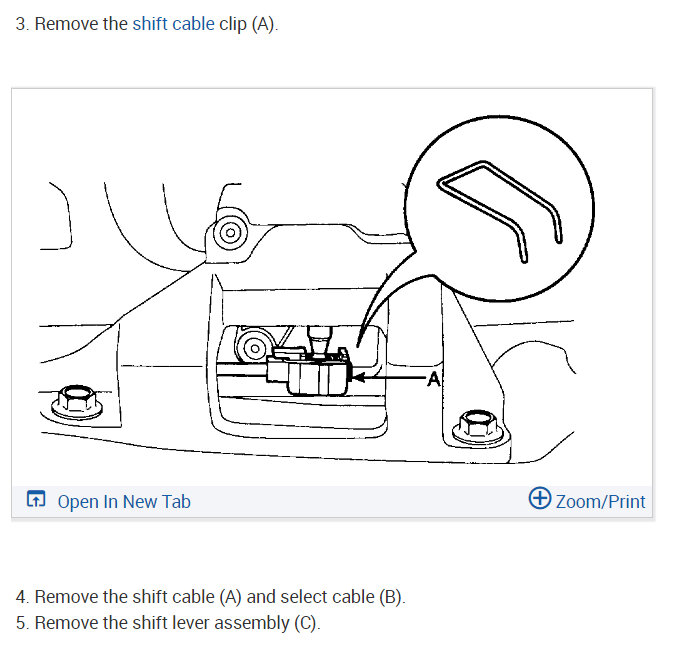 3. Remove the shift cable clip (A).

A

Open In New Tab

Zoom/Print

4. Remove the shift cable (A) and select cable (B).
5. Remove the shift lever assembly (C).