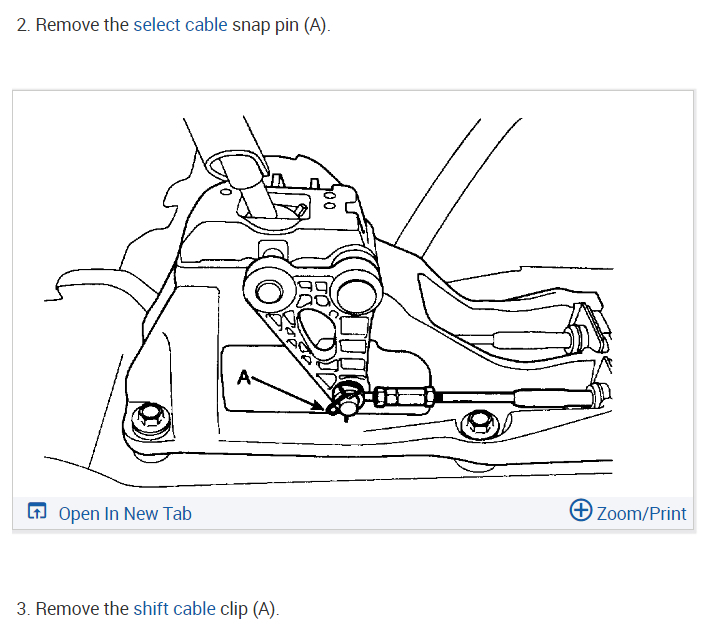 2. Remove the select cable snap pin (A).

A

Open In New Tab

Zoom/Print

3. Remove the shift cable clip (A).