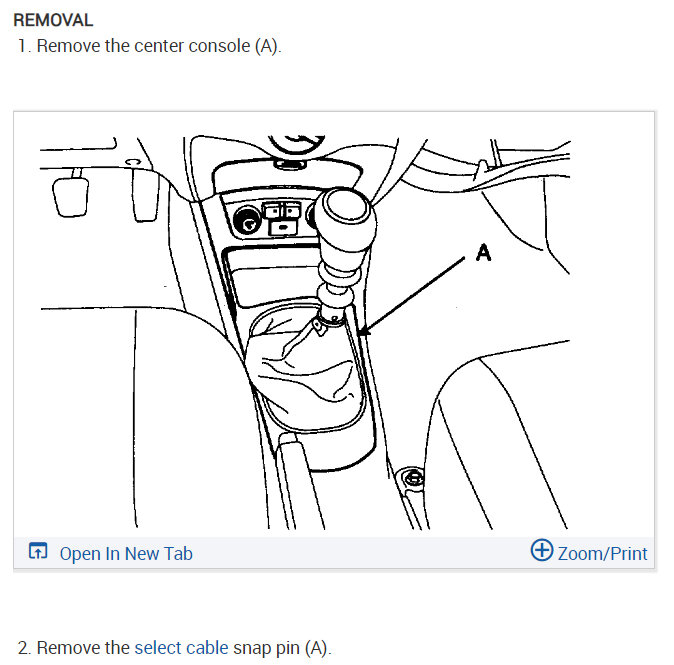 REMOVAL
1. Remove the center console (A).

A

Open In New Tab
Zoom/Print

2. Remove the select cable snap pin (A).