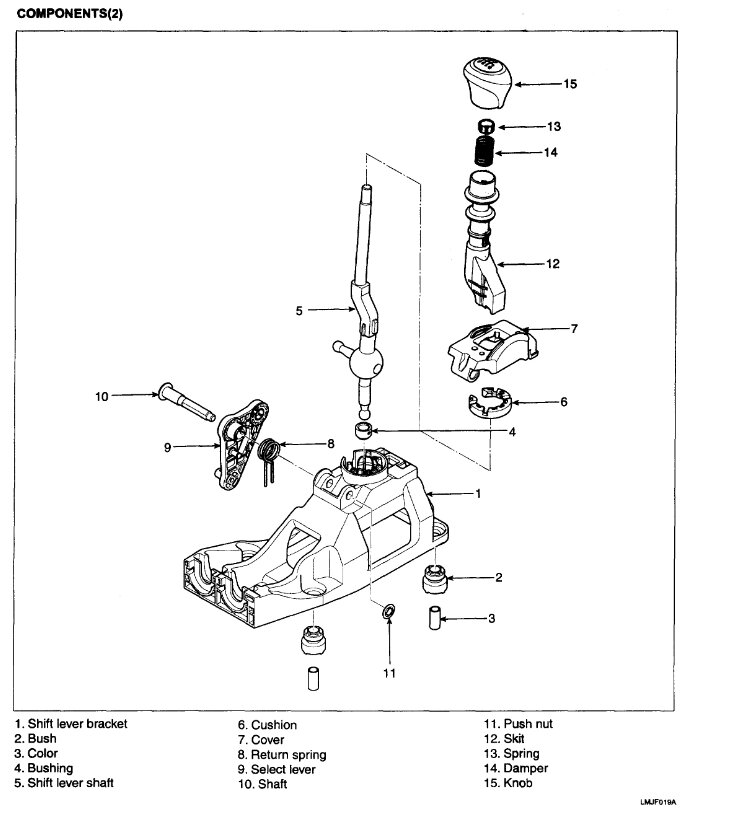 COMPONENTS(2)

15
13
14
12
5
7
10
6
9
8
4
1
2
3
11

1. Shift lever bracket
2. Bush
3. Color
4. Bushing
5. Shift lever shaft

6. Cushion
7. Cover
8. Return spring
9. Select lever
10. Shaft

11. Push nut
12. Skit
13. Spring
14. Damper
15. Knob

LMJF019A