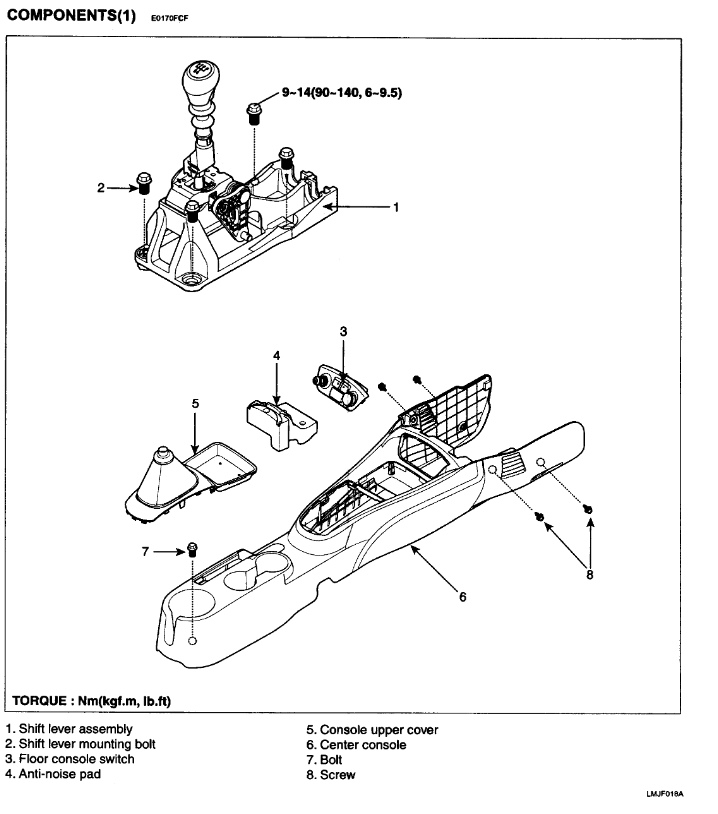 COMPONENTS(1) E0170FCF

9~14(90~140, 6~9.5)

2

1

3

4

5

7

8

6

TORQUE : Nm(kgf.m, lb.ft)

1. Shift lever assembly
2. Shift lever mounting bolt
3. Floor console switch
4. Anti-noise pad

5. Console upper cover
6. Center console
7. Bolt
8. Screw

LMJF018A