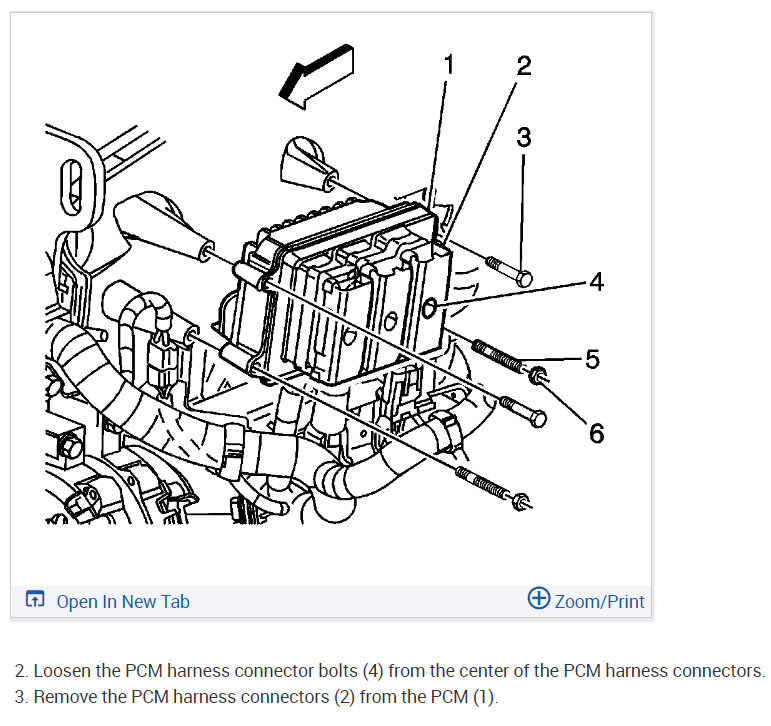 1
2
3
4
5
6

Open In New Tab

Zoom/Print

2. Loosen the PCM harness connector bolts (4) from the center of the PCM harness connectors.
3. Remove the PCM harness connectors (2) from the PCM (1).